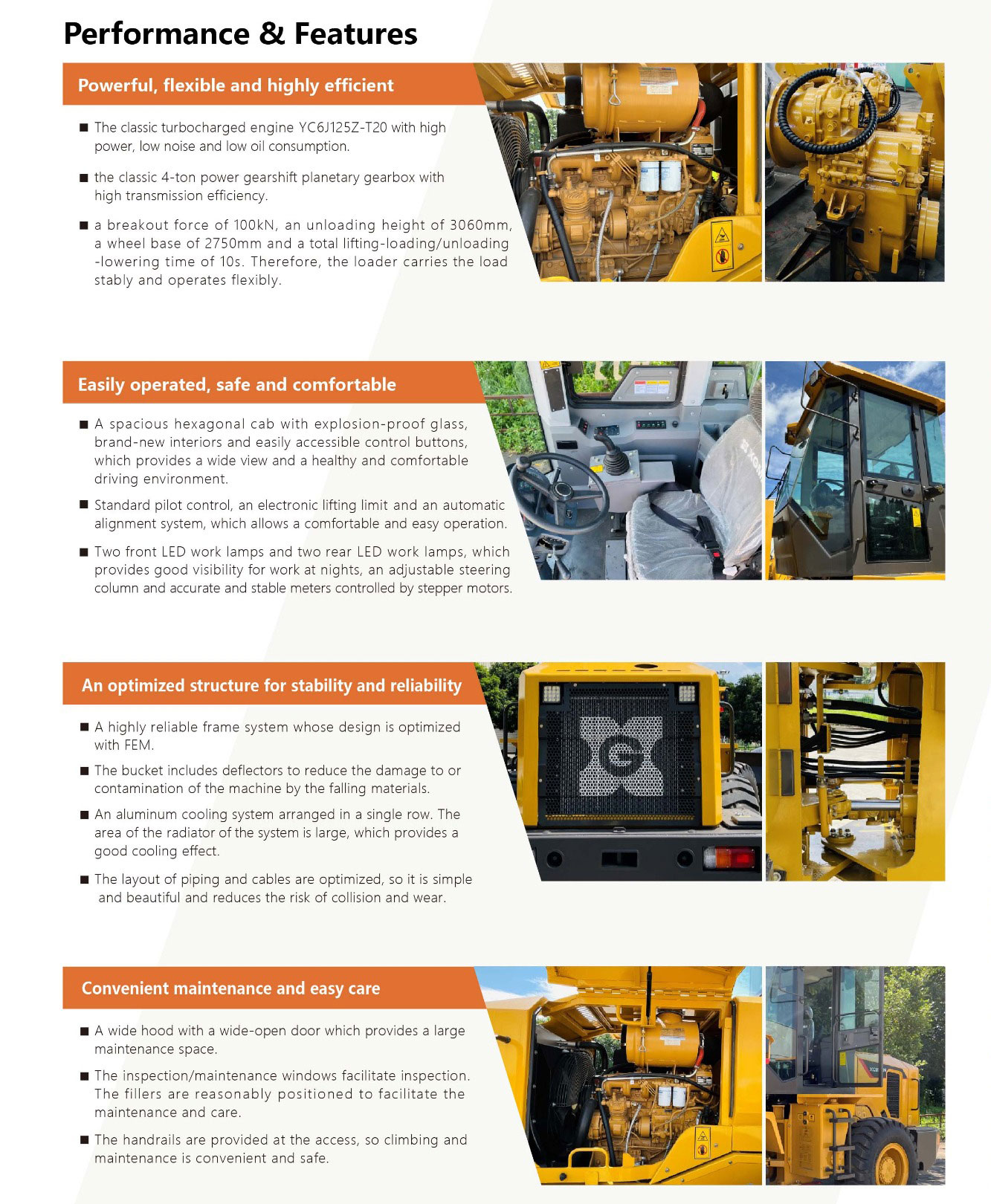 Performance & Features

Powerful, flexible and highly efficient

■ The classic turbocharged engine YC6J125Z-T20 with high power, low noise and low oil consumption.

■ the classic 4-ton power gearshift planetary gearbox with high transmission efficiency.

■ a breakout force of 100kN, an unloading height of 3060mm, a wheel base of 2750mm and a total lifting-loading/unloading -lowering time of 10s. Therefore, the loader carries the load stably and operates flexibly.

Easily operated, safe and comfortable

■ A spacious hexagonal cab with explosion-proof glass, brand-new interiors and easily accessible control buttons, which provides a wide view and a healthy and comfortable driving environment.

■ Standard pilot control, an electronic lifting limit and an automatic alignment system, which allows a comfortable and easy operation.

■ Two front LED work lamps and two rear LED work lamps, which provides good visibility for work at nights, an adjustable steering column and accurate and stable meters controlled by stepper motors.

An optimized structure for stability and reliability

■ A highly reliable frame system whose design is optimized with FEM.

■ The bucket includes deflectors to reduce the damage to or contamination of the machine by the falling materials.

■ An aluminum cooling system arranged in a single row. The area of the radiator of the system is large, which provides a good cooling effect.

■ The layout of piping and cables are optimized, so it is simple and beautiful and reduces the risk of collision and wear.

Convenient maintenance and easy care

■ A wide hood with a wide-open door which provides a large maintenance space.

■ The inspection/maintenance windows facilitate inspection. The fillers are reasonably positioned to facilitate the maintenance and care.

■ The handrails are provided at the access, so climbing and maintenance is convenient and safe.